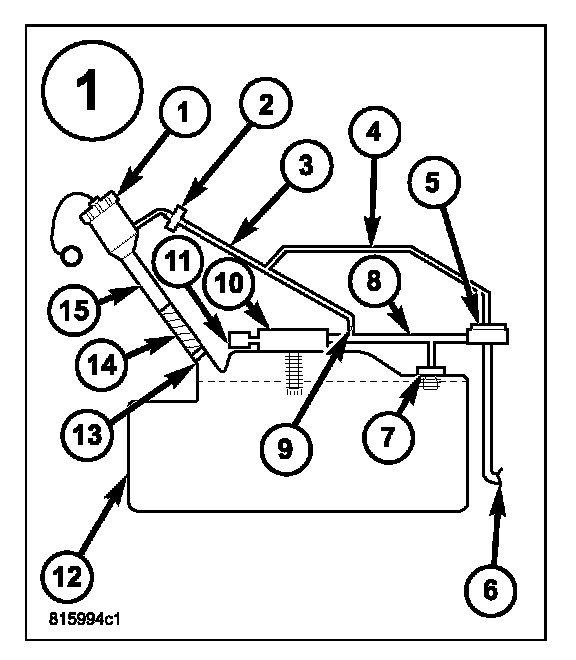 1
1
2
3
4
5
11
10
8
15
14
13
9
7
12
6
815994c1