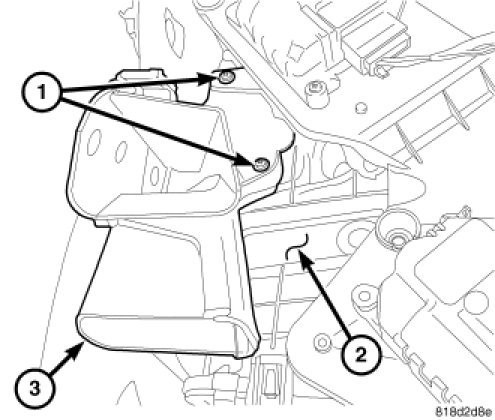 1
2
3
818d2d8e