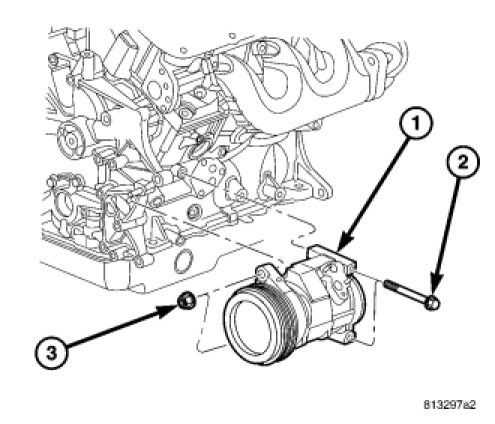 1
2
3
813297a2