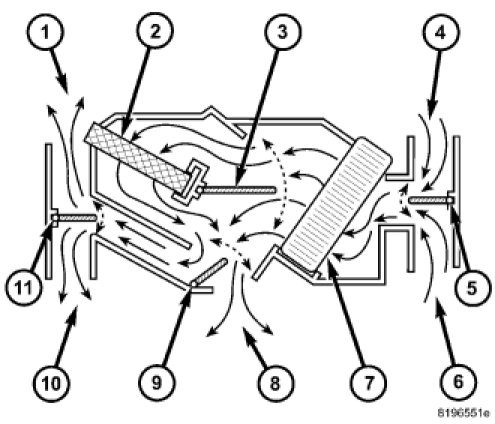 1
2
3
4
11
5
10
9
8
7
6
8196551e