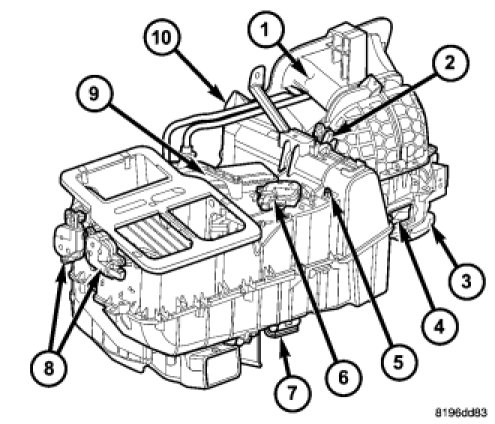 10
1
2
9
3
4
5
6
7
8
8196dd83