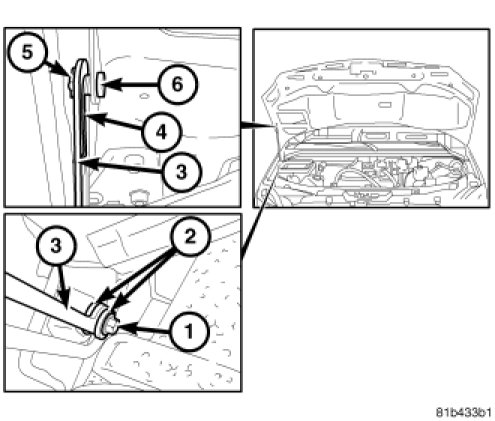 5
6
4
3
3
2
1
81b433b1