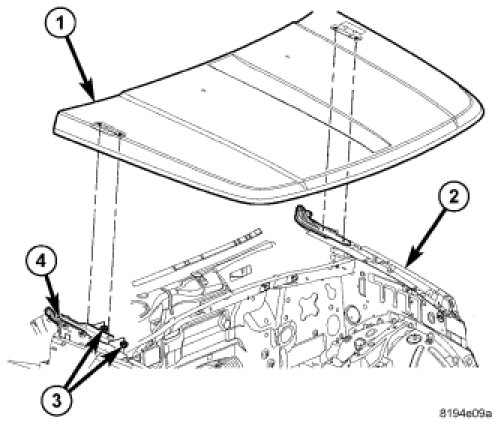 1
2
4
3
8194e09a