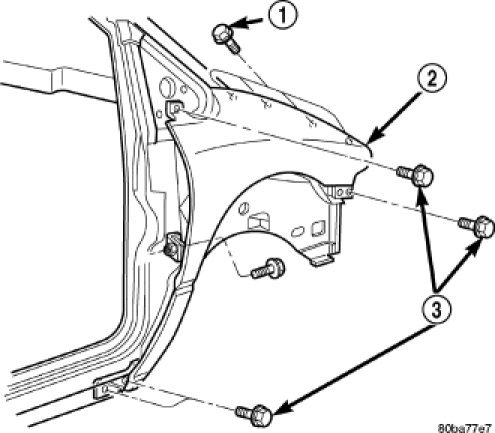 1
2
3
80ba77e7