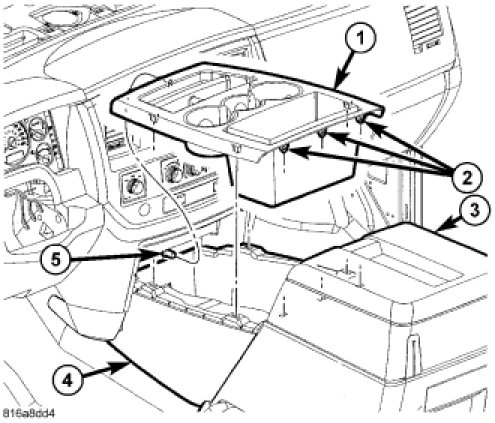 1
2
3
5
4
816a8dd4