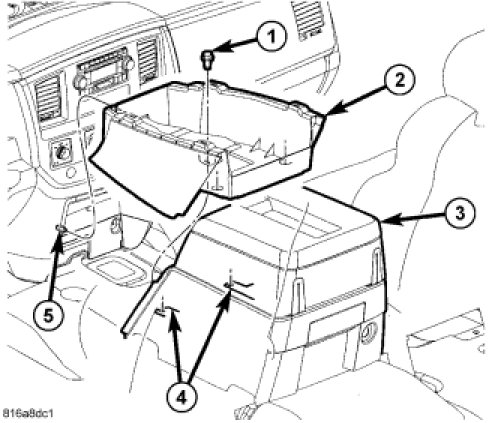 1
2
3
5
4
816a8dc1