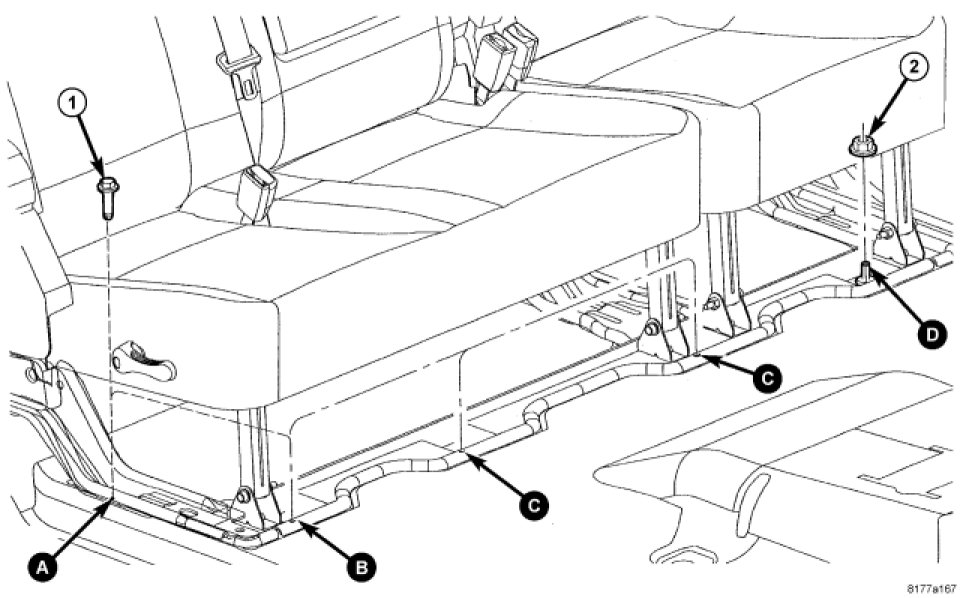 1
2
D
C
C
A
B
8177a167