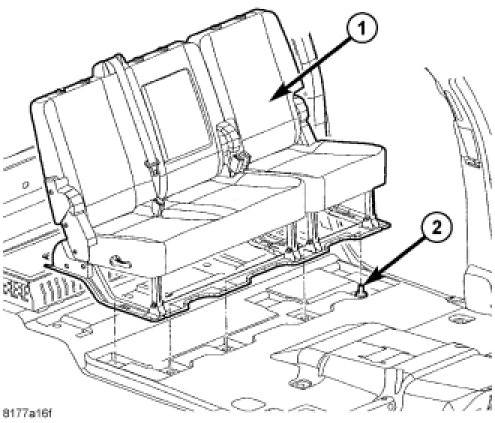 1
2
8177a16f