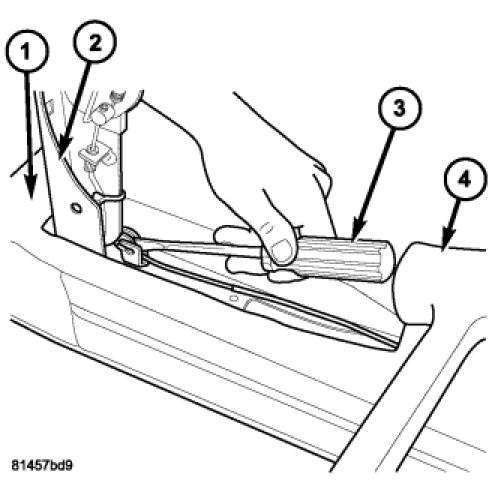 1
2
3
4
81457bd9