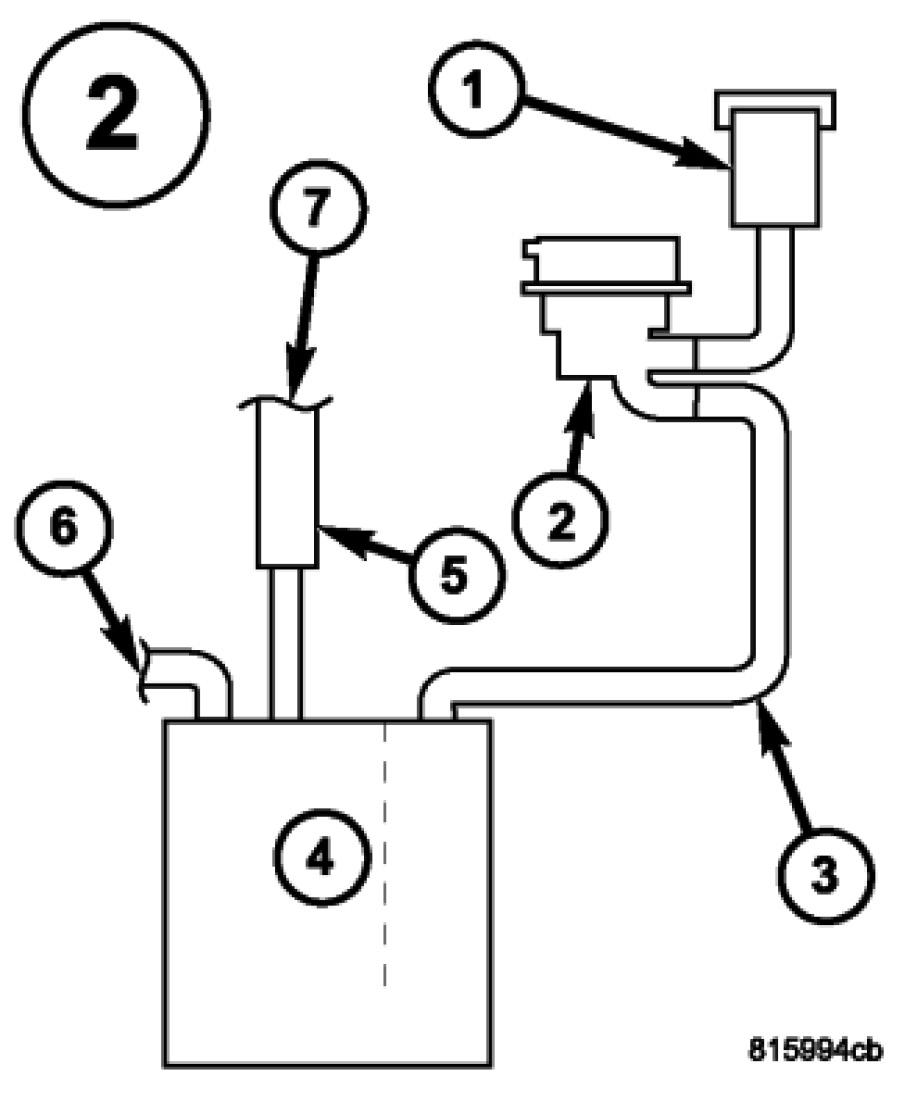 2

1

7

2

6

5

4

3

815994cb