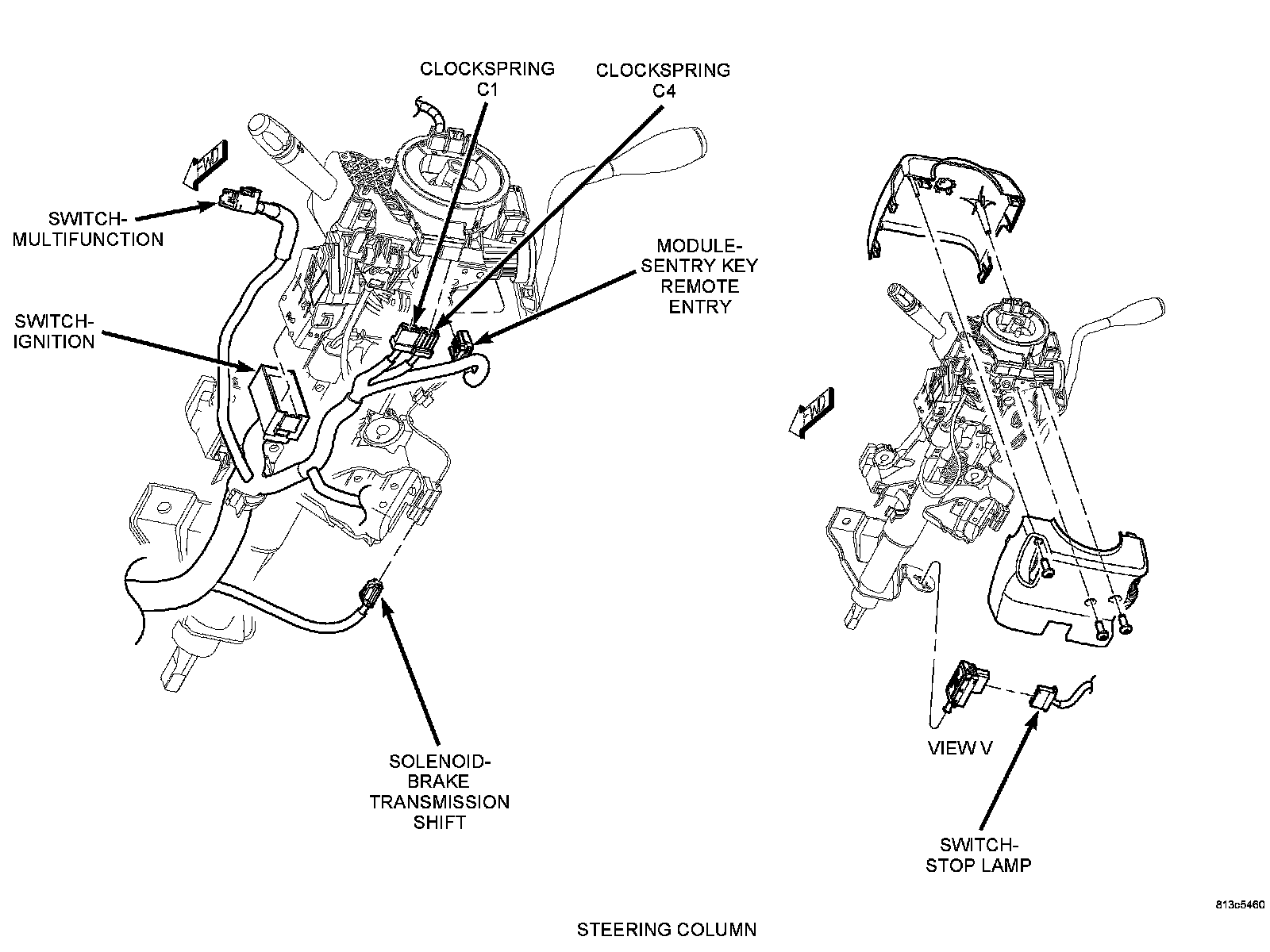 CLOCKSPRING C1

CLOCKSPRING C4

FWD

SWITCH-MULTIFUNCTION

MODULE-SENTRY KEY REMOTE ENTRY

SWITCH-IGNITION

FWD

SOLENOID-BRAKE TRANSMISSION SHIFT

VIEW V

SWITCH-STOP LAMP

813c5460

STEERING COLUMN