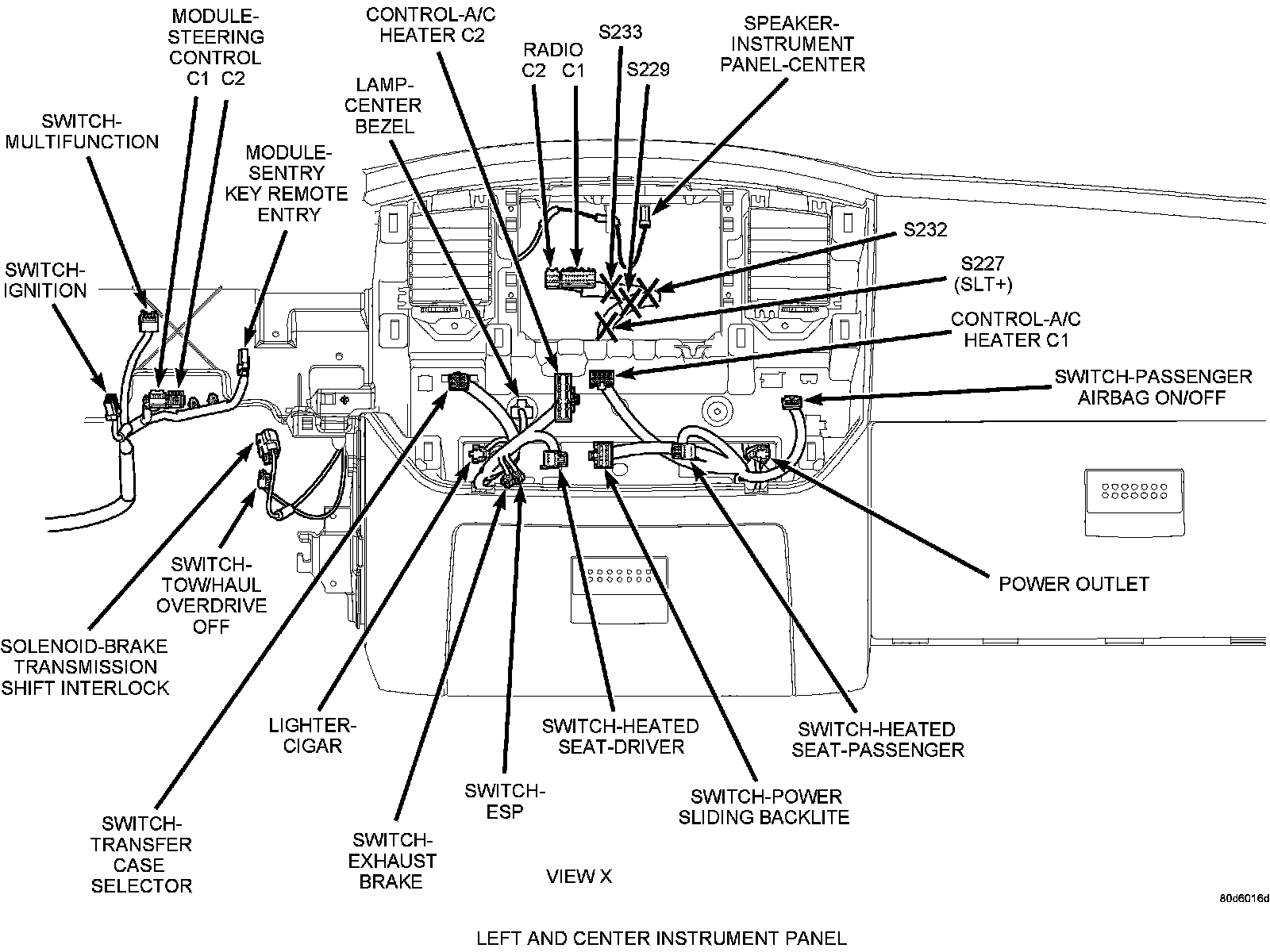 MODULE-STEERING CONTROL
C1 C2

CONTROL-A/C HEATER C2

RADIO
C2 C1

S233

S229

SPEAKER-INSTRUMENT PANEL-CENTER

SWITCH-MULTIFUNCTION

LAMP-CENTER BEZEL

MODULE-SENTRY KEY REMOTE ENTRY

SWITCH-IGNITION

S232

S227
(SLT+)

CONTROL-A/C HEATER C1

SWITCH-PASSENGER AIRBAG ON/OFF

SWITCH-TOW/HAUL OVERDRIVE OFF

POWER OUTLET

SOLENOID-BRAKE TRANSMISSION SHIFT INTERLOCK

LIGHTER-CIGAR

SWITCH-HEATED SEAT-DRIVER

SWITCH-HEATED SEAT-PASSENGER

SWITCH-ESP

SWITCH-POWER SLIDING BACKLITE

SWITCH-TRANSFER CASE SELECTOR

SWITCH-EXHAUST BRAKE

VIEW X

80d6016d

LEFT AND CENTER INSTRUMENT PANEL