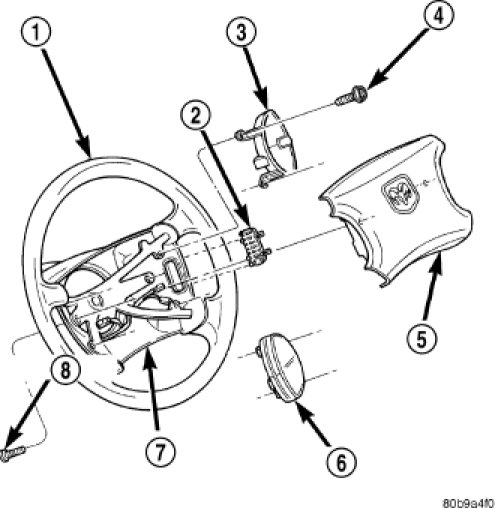 1
3
4
2
5
8
7
6
80b9a4f0