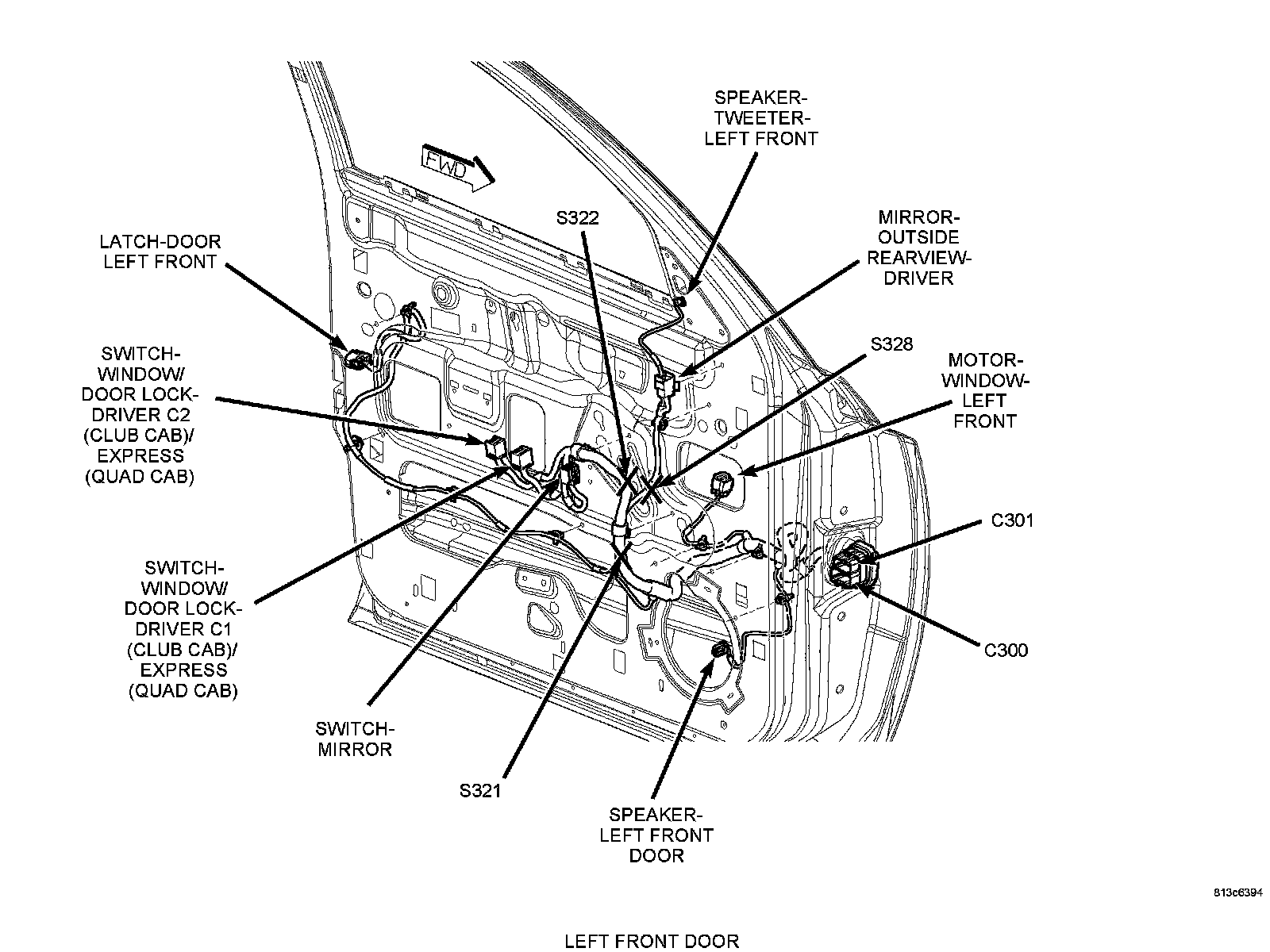 SPEAKER-TWEETER-LEFT FRONT

FWD

S322

MIRROR-OUTSIDE REARVIEW-DRIVER

LATCH-DOOR LEFT FRONT

S328

MOTOR-WINDOW-LEFT FRONT

SWITCH-WINDOW/ DOOR LOCK-DRIVER C2 (CLUB CAB)/ EXPRESS (QUAD CAB)

C301

SWITCH-WINDOW/ DOOR LOCK-DRIVER C1 (CLUB CAB)/ EXPRESS (QUAD CAB)

C300

SWITCH-MIRROR

S321

SPEAKER-LEFT FRONT DOOR

813c6394

LEFT FRONT DOOR