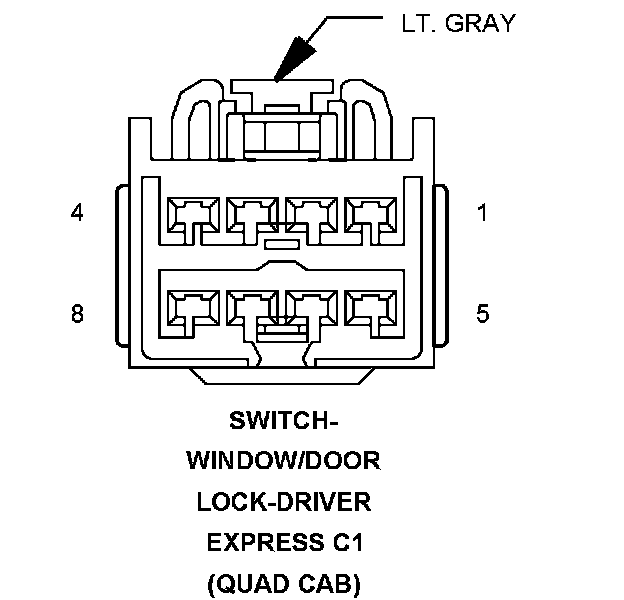 LT. GRAY

4

1

8

5

SWITCH-WINDOW/DOOR LOCK-DRIVER EXPRESS C1 (QUAD CAB)