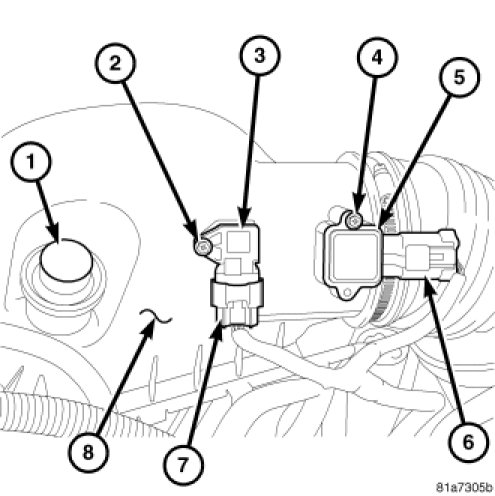 2
3
4
5
1
8
7
6
81a7305b