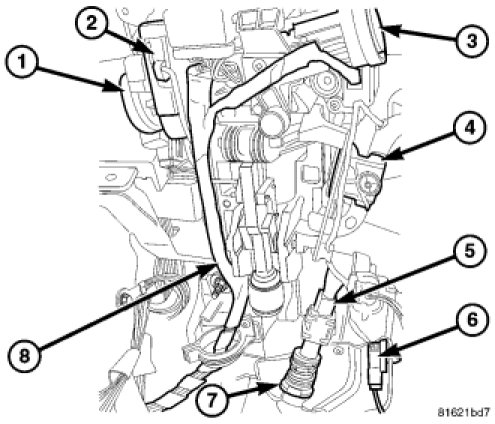 2
3
1
4
5
6
8
7
81621bd7