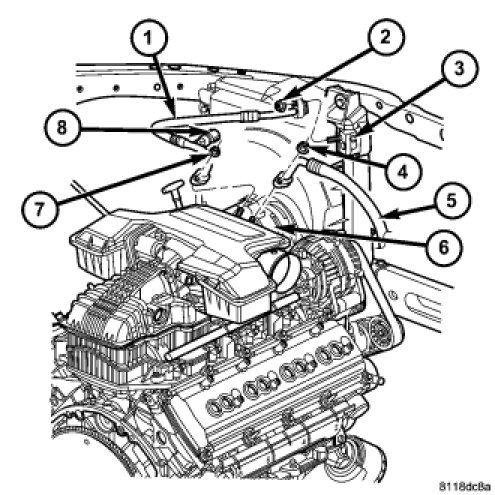 1
2
3
8
4
7
5
6
8118dc8a