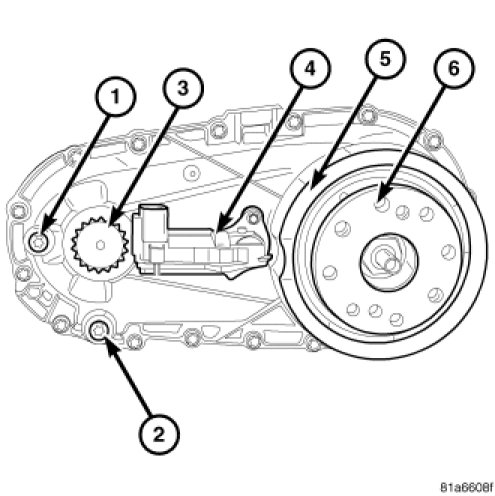 1
3
4
5
6
2
81a6608f