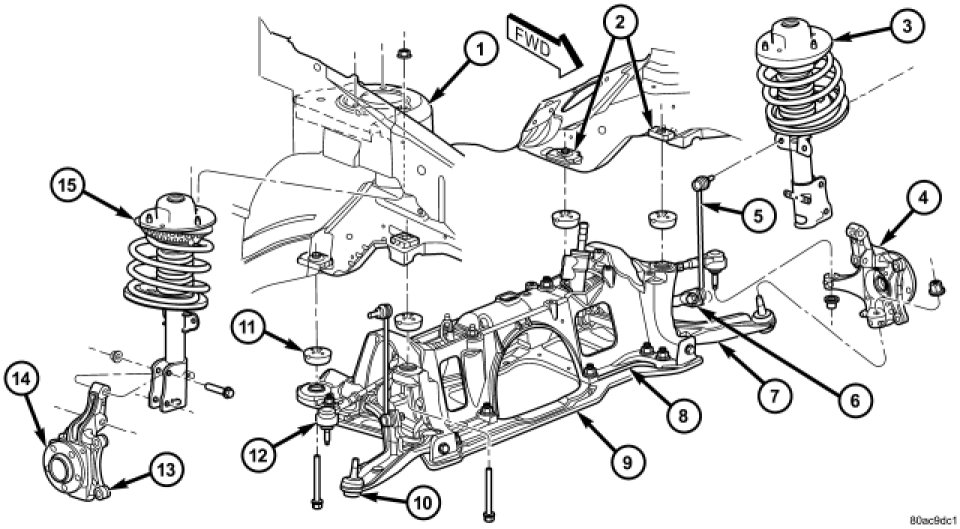 FWD
1
2
3
4
5
6
7
8
9
10
11
12
13
14
15
80ac9dc1