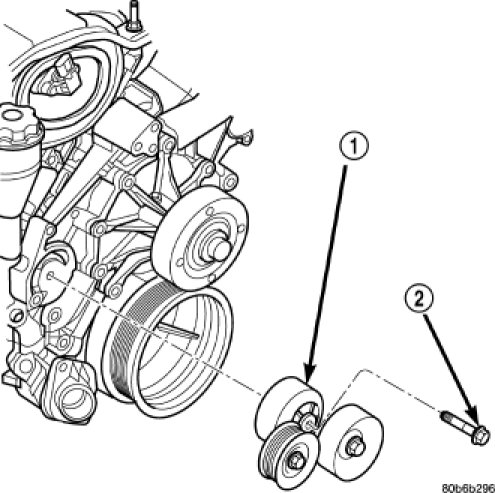 1
2
80b6b296