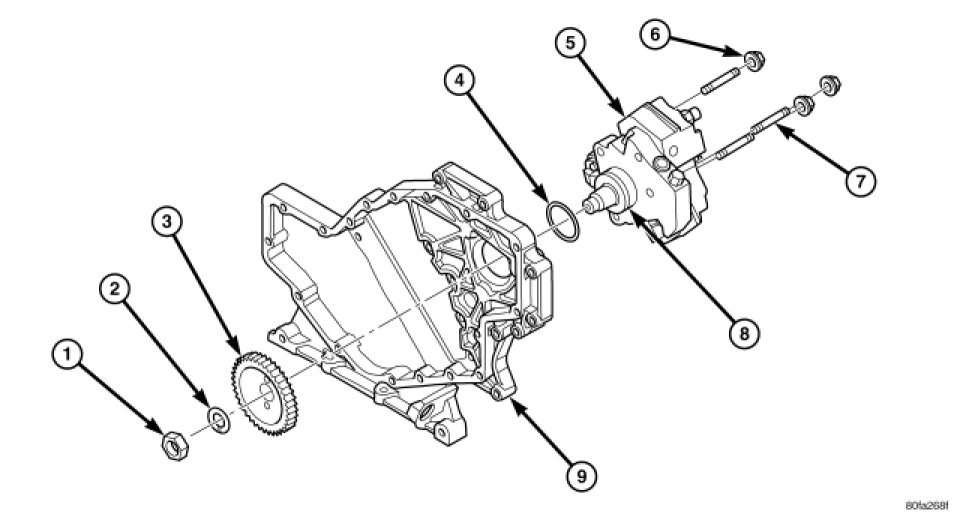 1
2
3
4
5
6
7
8
9
80fa268f