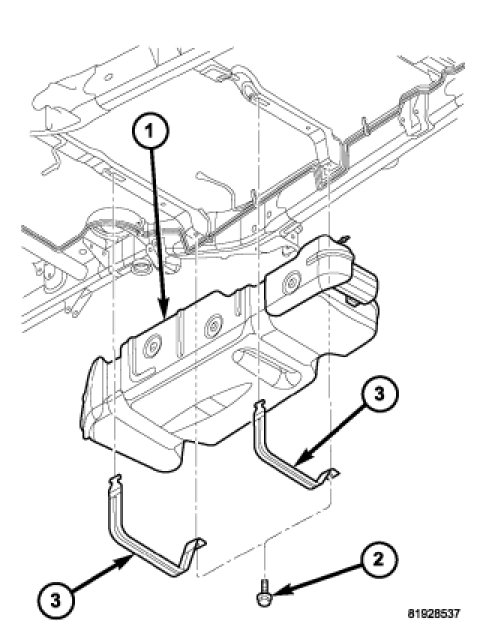 1
3
3
2
81928537