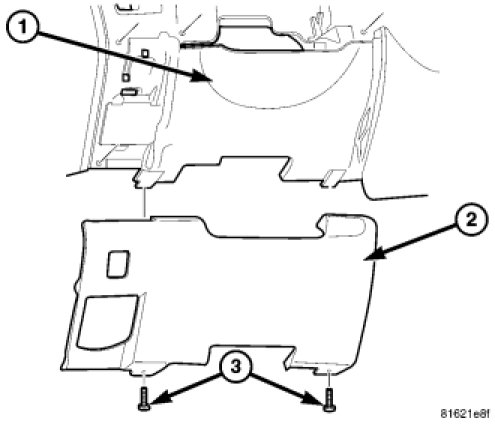 1
2
3
81621e8f