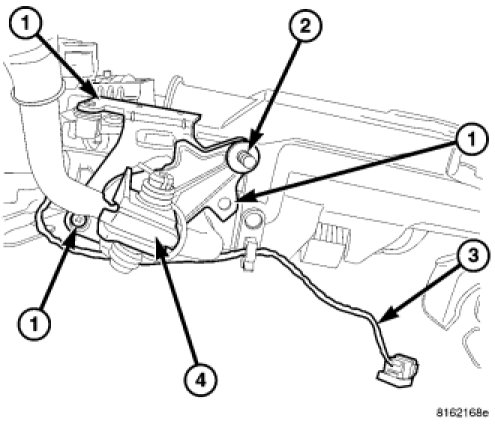 1
2
1
3
1
4
8162168e