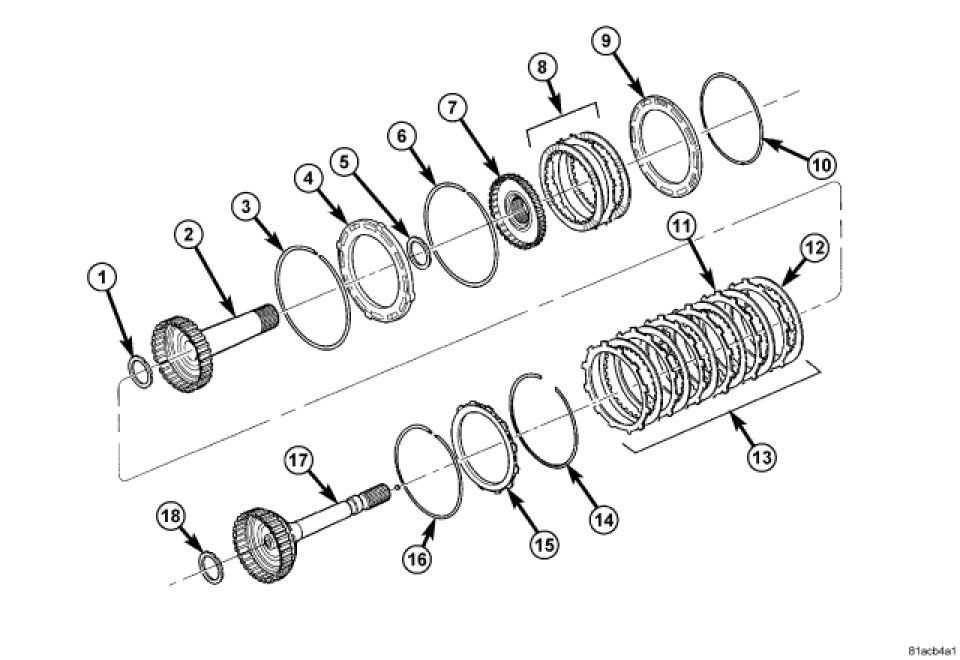 1
2
3
4
5
6
7
8
9
10
11
12
13
14
15
16
17
18
81acb4a1