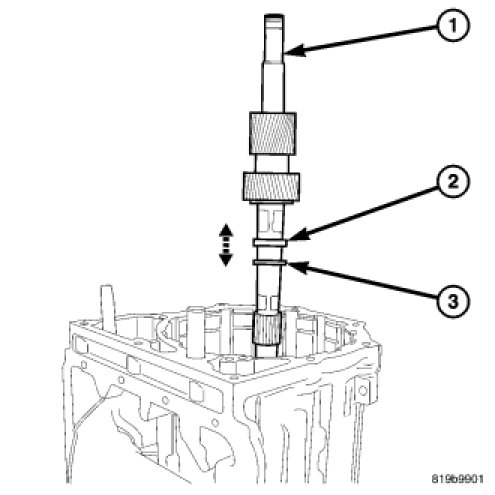 1
2
3
819b9901