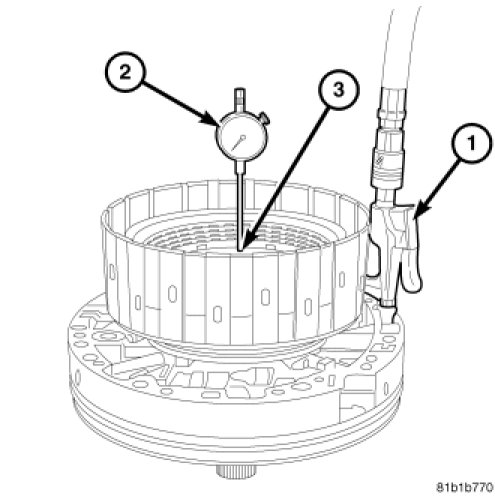 2
3
1
81b1b770