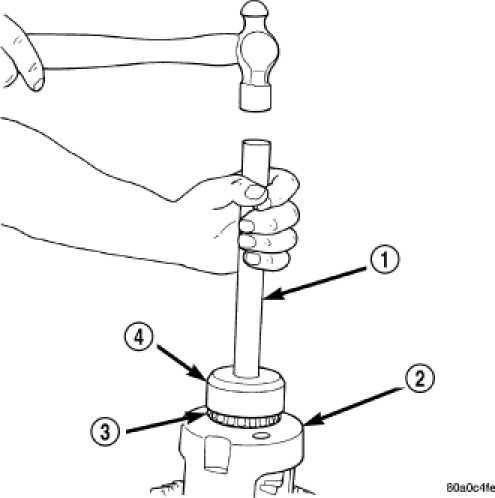 1
4
2
3
80a0c4fe