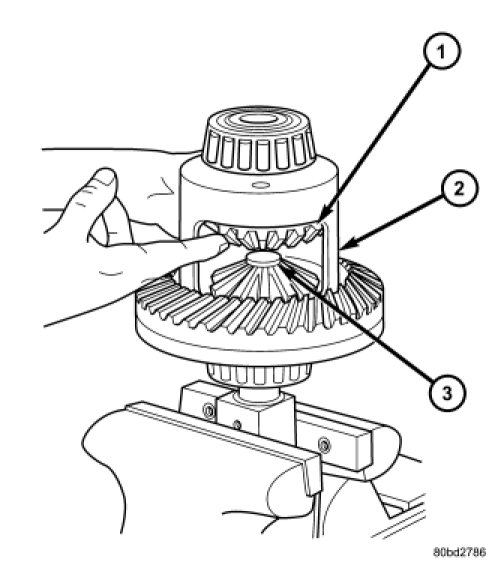 1
2
3
80bd2786