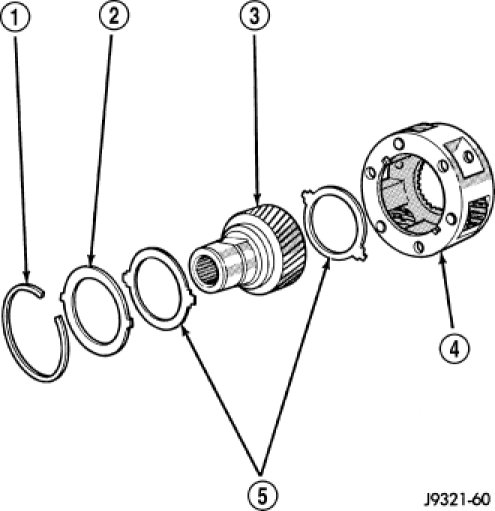 1
2
3
4
5
J9321-60