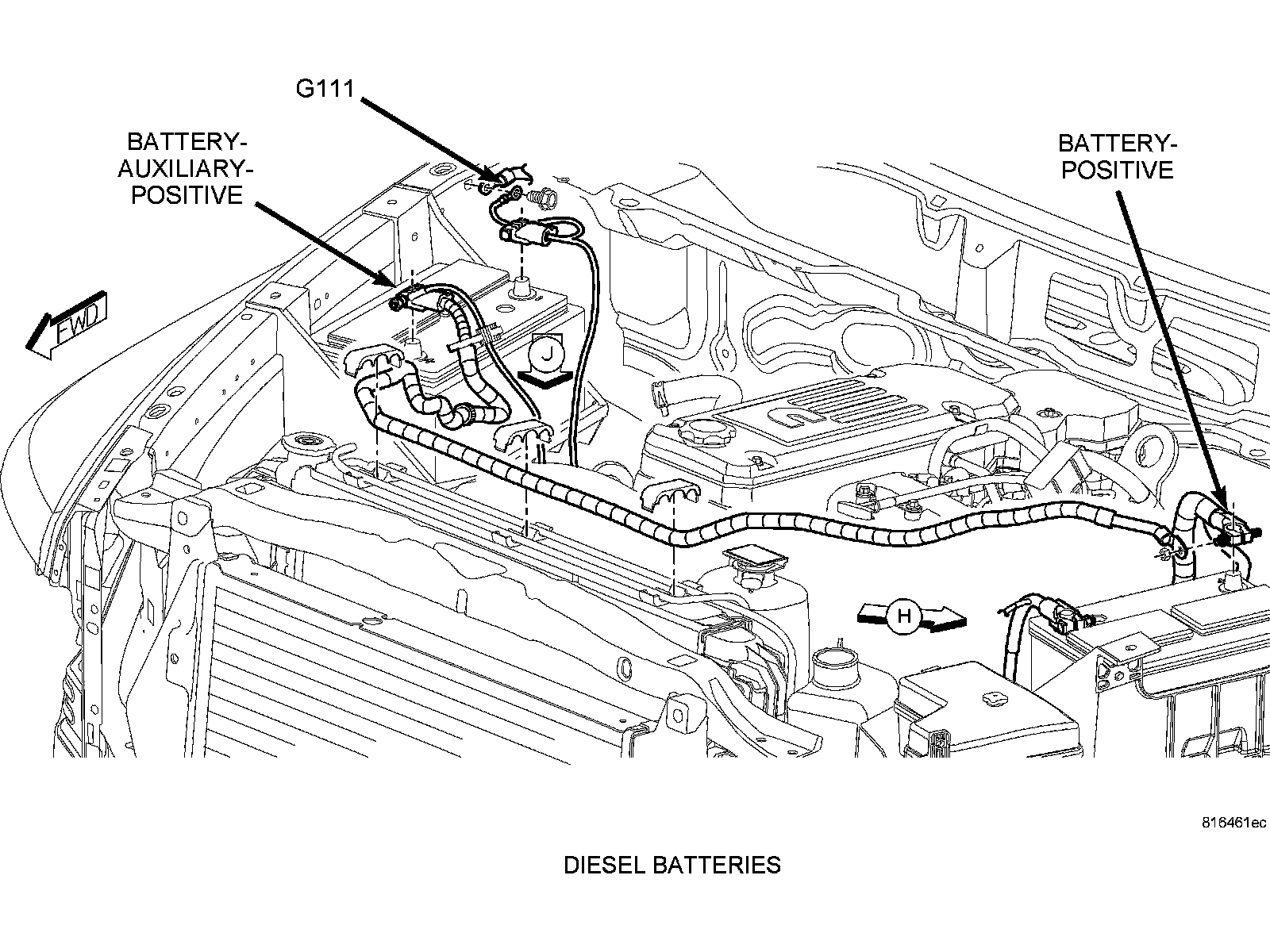 G111

BATTERY-AUXILIARY-POSITIVE

BATTERY-POSITIVE

FWD

J

H

816461ec

DIESEL BATTERIES