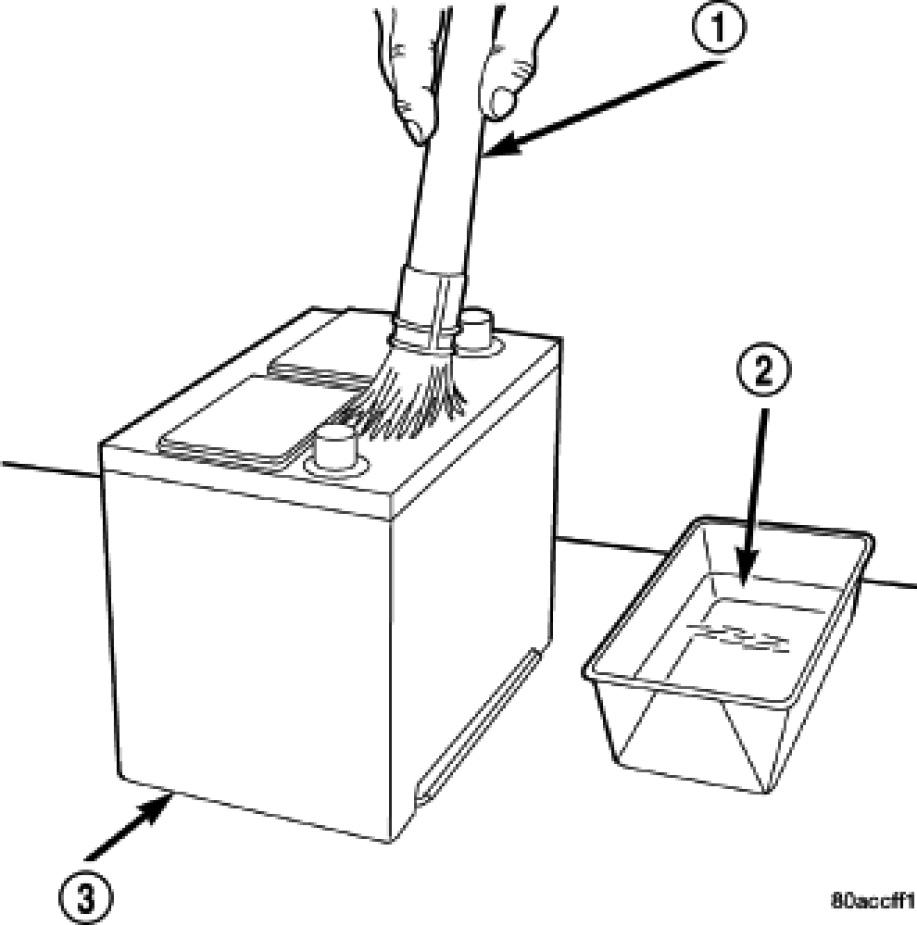 1

2

3

80accff1