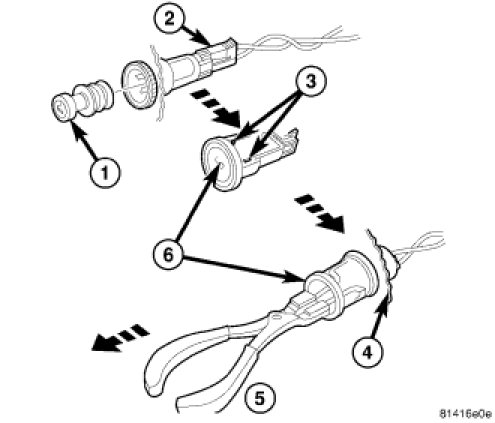 2
3
1
6
4
5
81416e0e