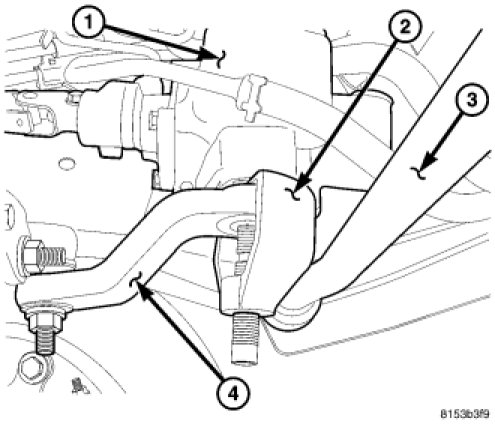 1
2
3
4
8153b3f9