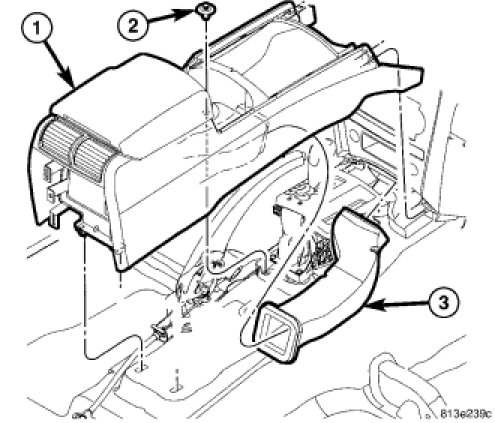 1
2
3
813e239c