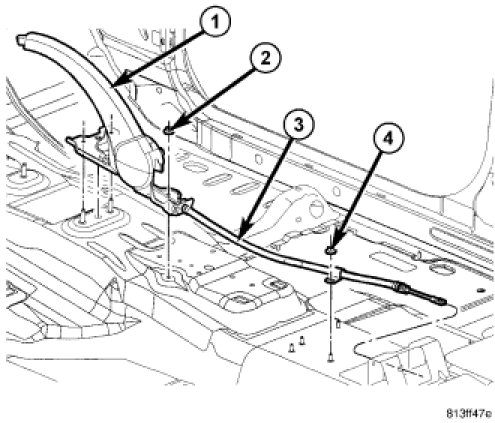 1
2
3
4
813ff47e