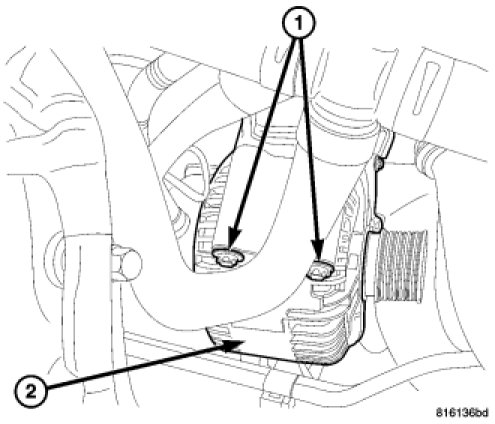 1
2
816136bd