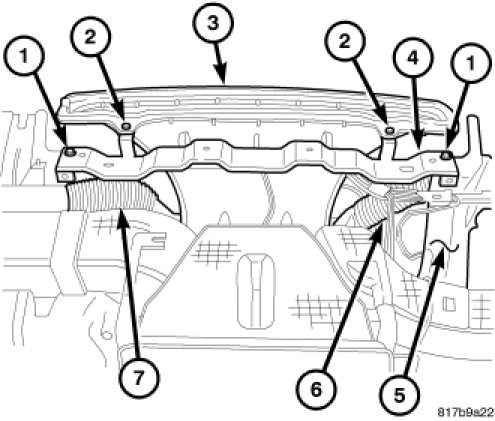 1
2
3
2
4
1
7
6
5
817b9a22