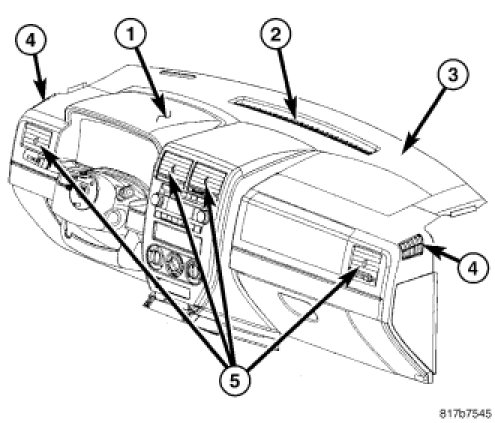 4
1
2
3
4
5
817b7545