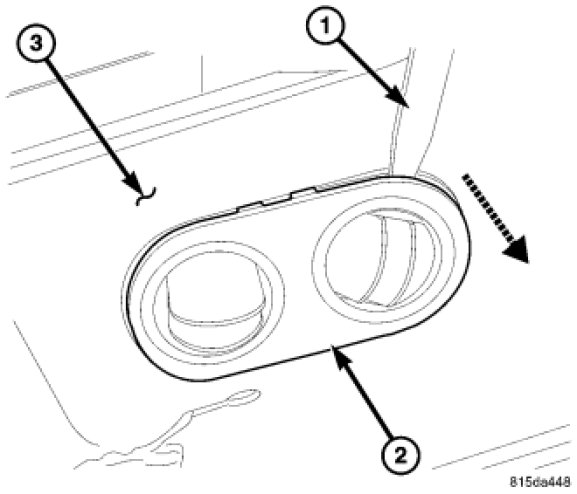 3
1
2
815da448