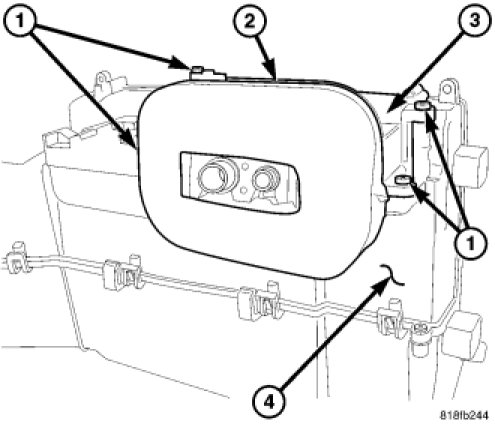 1
2
3
1
4
818fb244