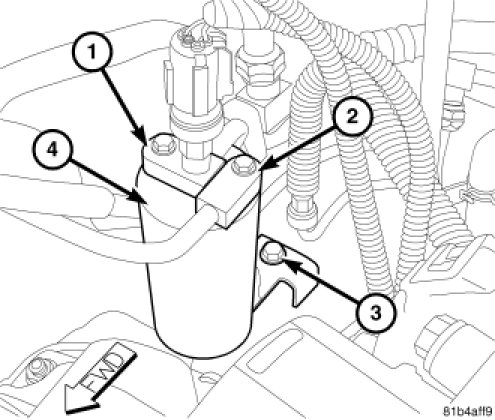 1
2
4
3
FWD
81b4aff9