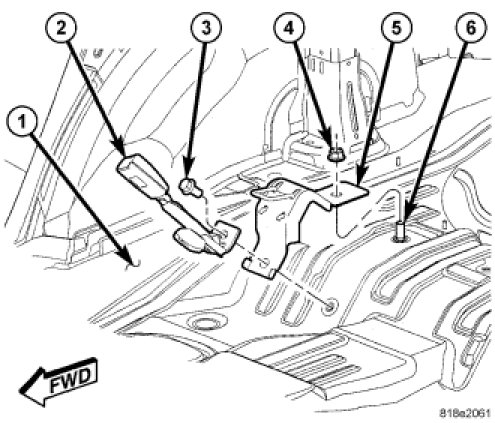 2
3
4
5
6
1
FWD
818a2061