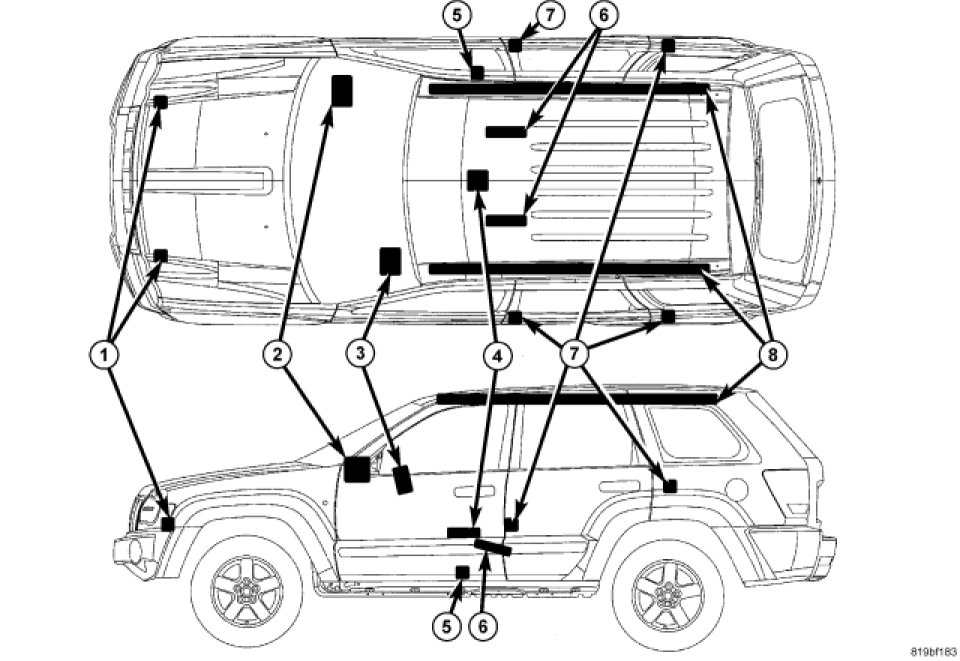 5
7
6
1
2
3
4
7
8
5
6
819bf183