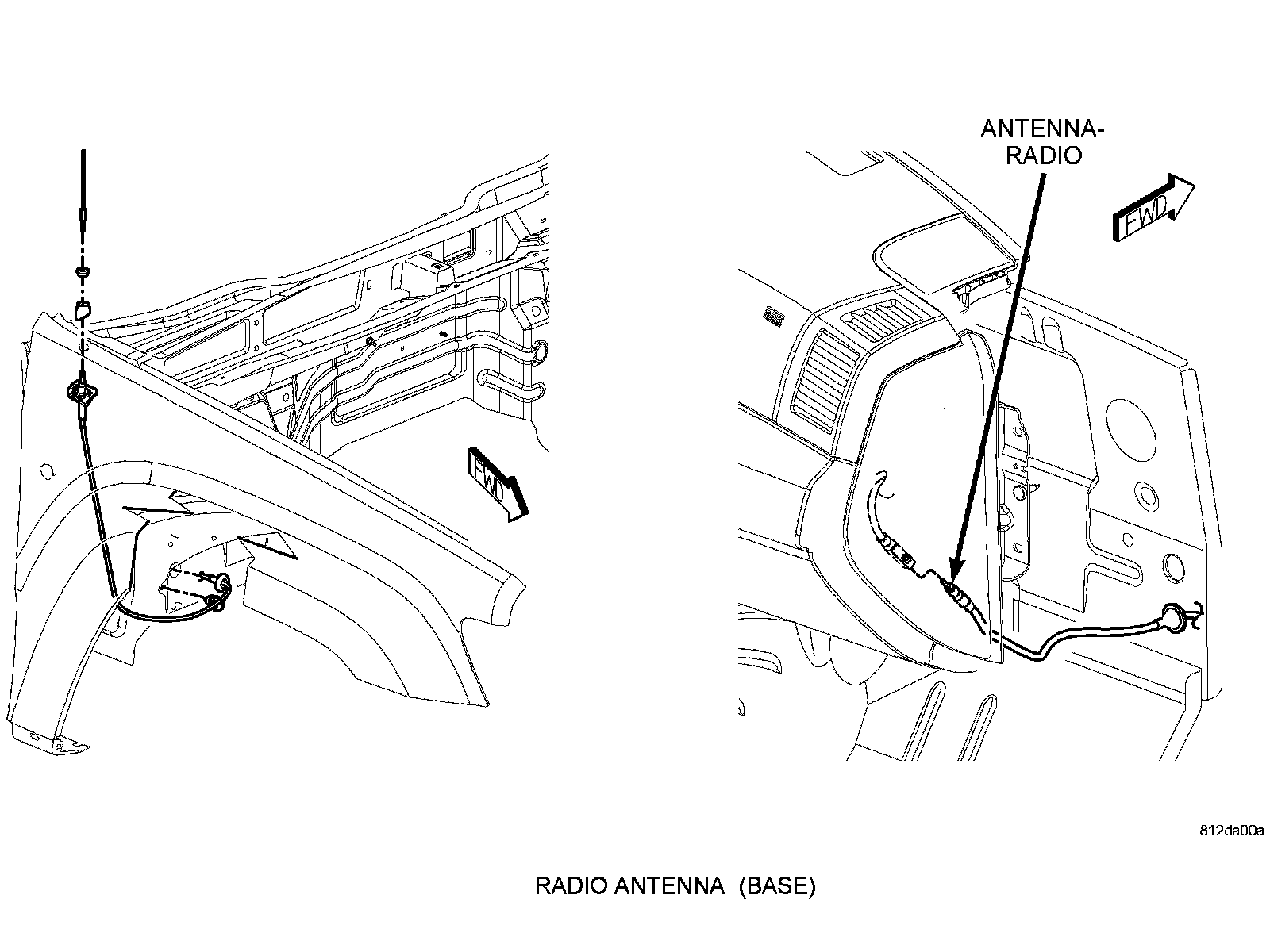 FWD

ANTENNA-RADIO

FWD

812da00a

RADIO ANTENNA (BASE)